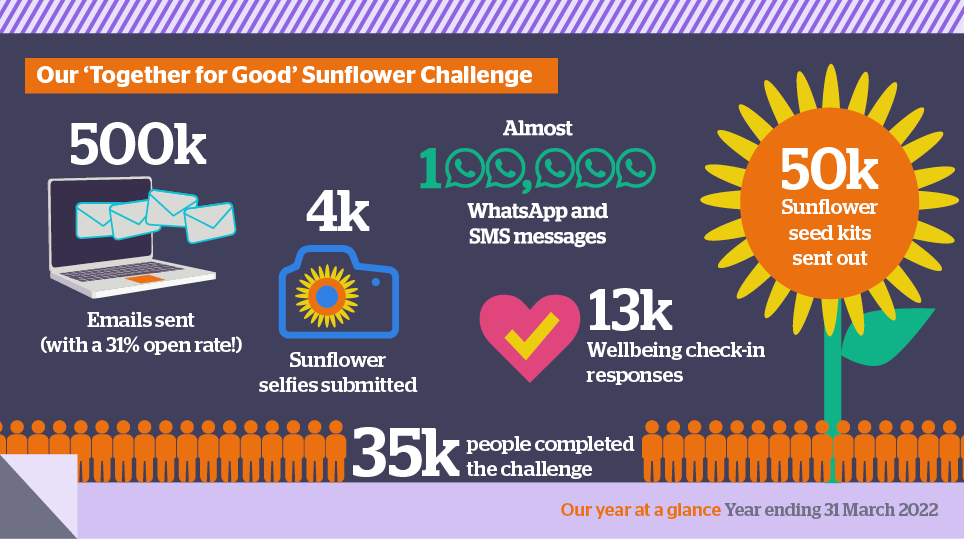 Our 'Together for Good' Sunflower Challenge

500k

Emails sent (with a 31% open rate!)

4k

Sunflower selfies submitted

Almost

100,000

WhatsApp and SMS messages

13k

Wellbeing check-in responses

50k

Sunflower seed kits sent out

35k people completed the challenge

Our year at a glance Year ending 31 March 2022